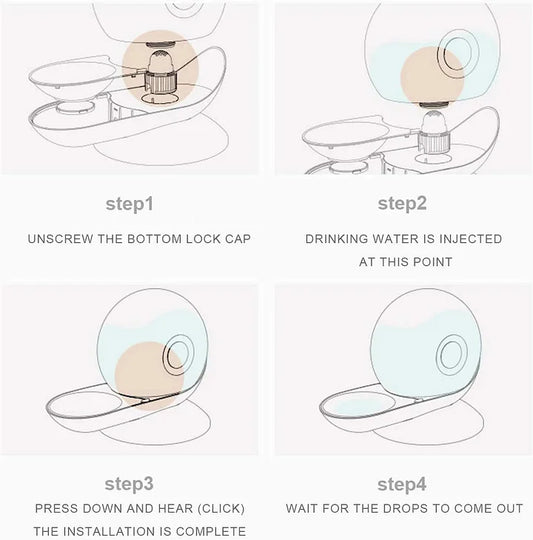 step1

UNSCREW THE BOTTOM LOCK CAP

step2

DRINKING WATER IS INJECTED AT THIS POINT

step3

PRESS DOWN AND HEAR (CLICK) THE INSTALLATION IS COMPLETE

step4

WAIT FOR THE DROPS TO COME OUT