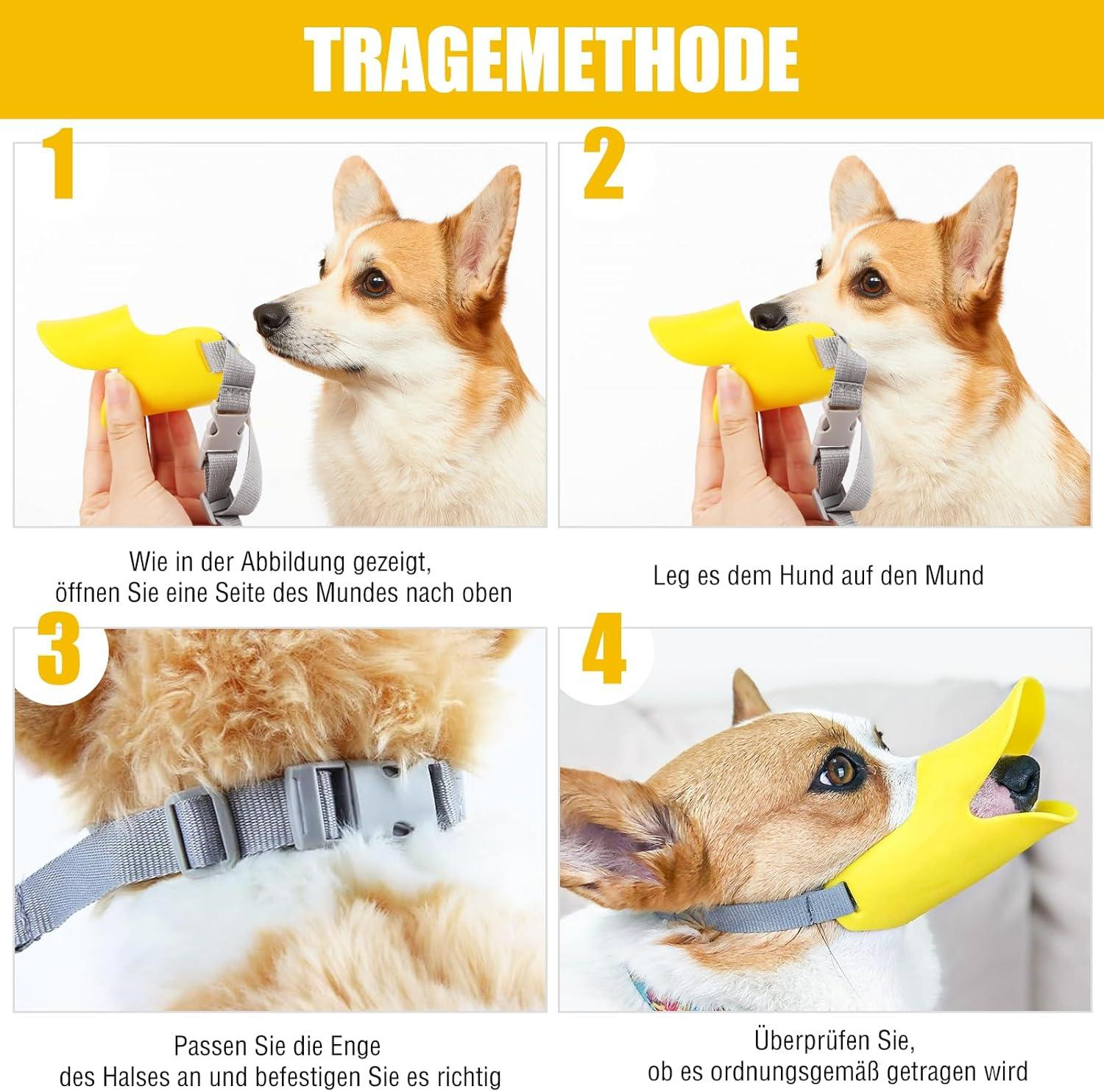 TRAGEMETHODE

1

Wie in der Abbildung gezeigt, öffnen Sie eine Seite des Mundes nach oben

2

Leg es dem Hund auf den Mund

3

Passen Sie die Enge des Halses an und befestigen Sie es richtig

4

Überprüfen Sie, ob es ordnungsgemäß getragen wird