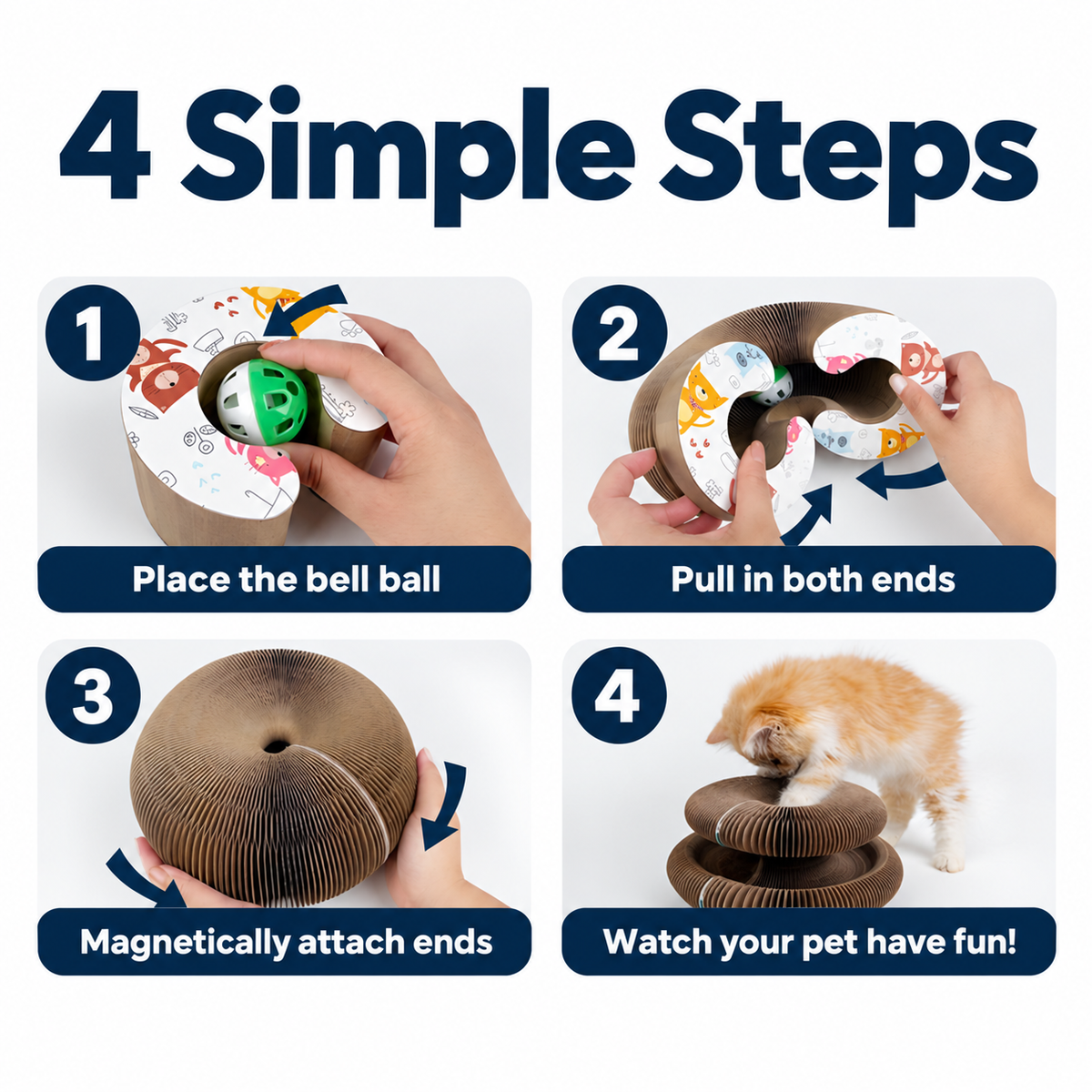 4 Simple Steps

1

Place the bell ball

2

Pull in both ends

3

Magnetically attach ends

4

Watch your pet have fun!