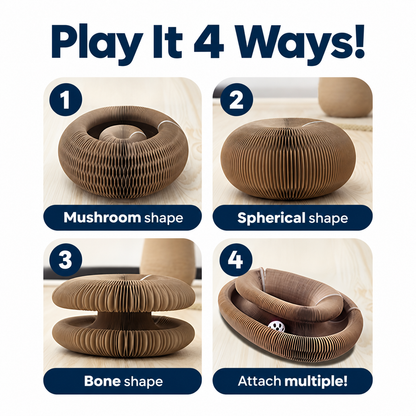 Play It 4 Ways!

1

Mushroom shape

2

Spherical shape

3

Bone shape

4

Attach multiple!