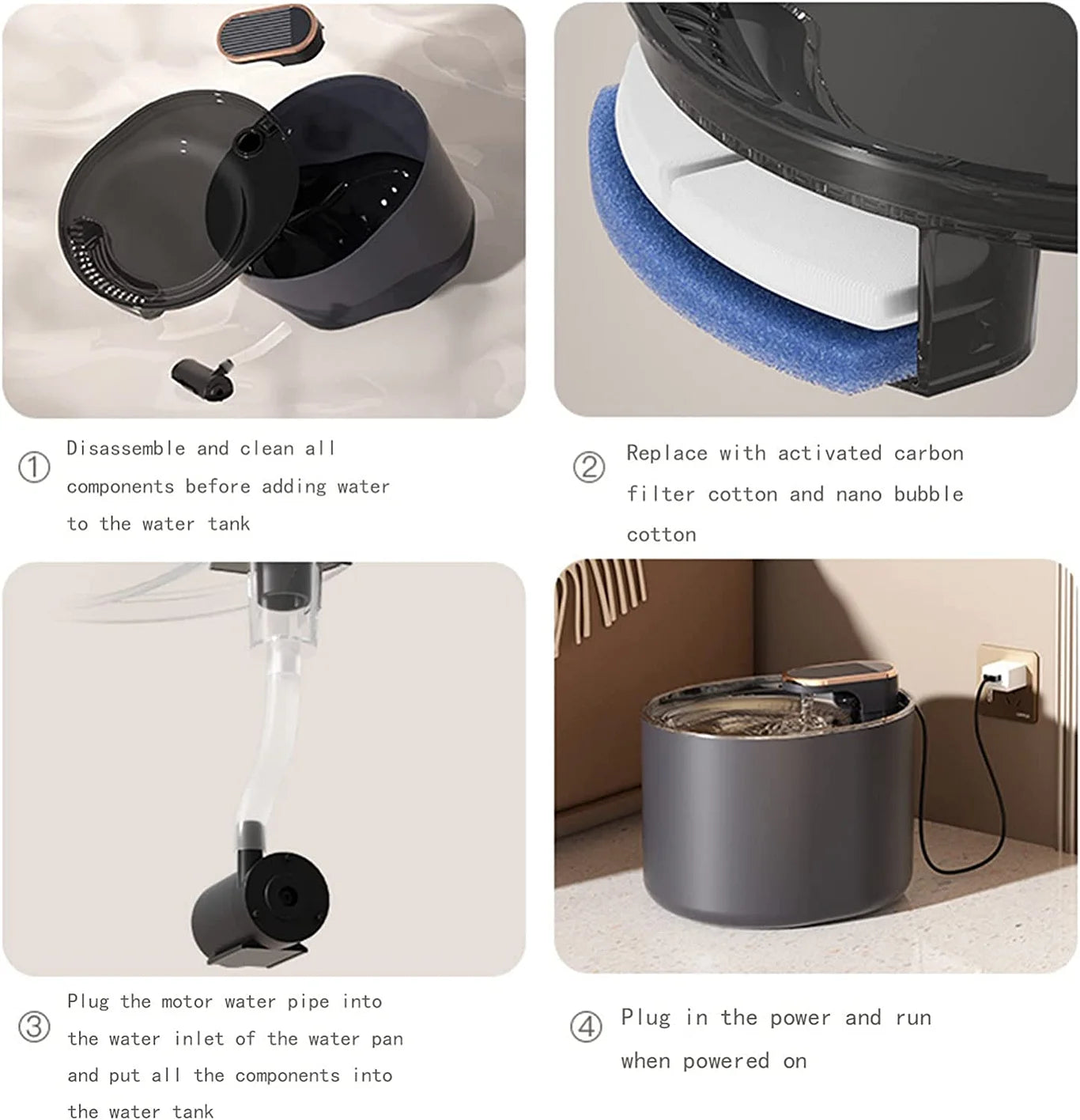 ① Disassemble and clean all components before adding water to the water tank

② Replace with activated carbon filter cotton and nano bubble cotton

③ Plug the motor water pipe into the water inlet of the water pan and put all the components into the water tank

④ Plug in the power and run when powered on