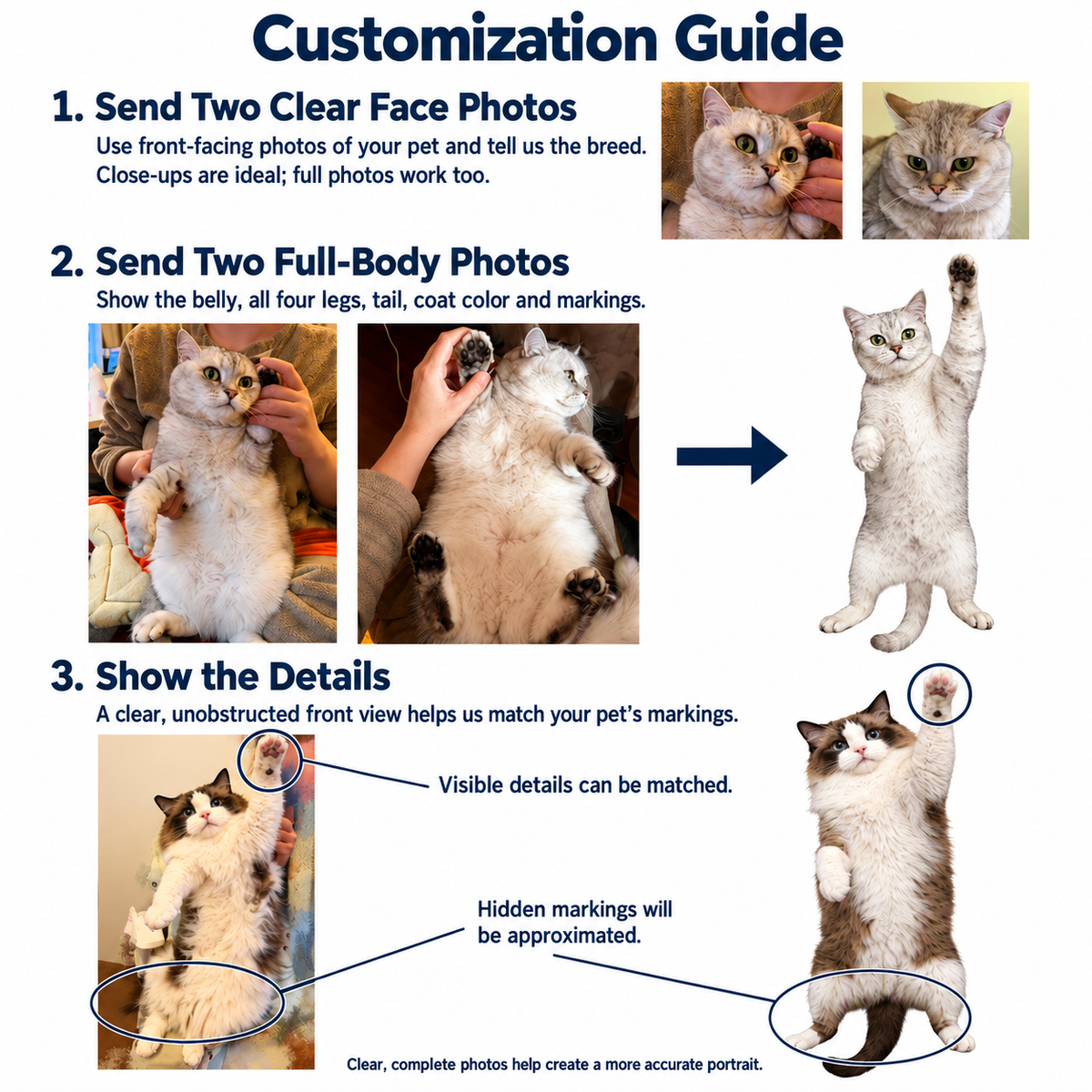 Customization Guide

1. Send Two Clear Face Photos
Use front-facing photos of your pet and tell us the breed. Close-ups are ideal; full photos work too.

2. Send Two Full-Body Photos
Show the belly, all four legs, tail, coat color and markings.

3. Show the Details
A clear, unobstructed front view helps us match your pet's markings.

Visible details can be matched.

Hidden markings will be approximated.

Clear, complete photos help create a more accurate portrait.