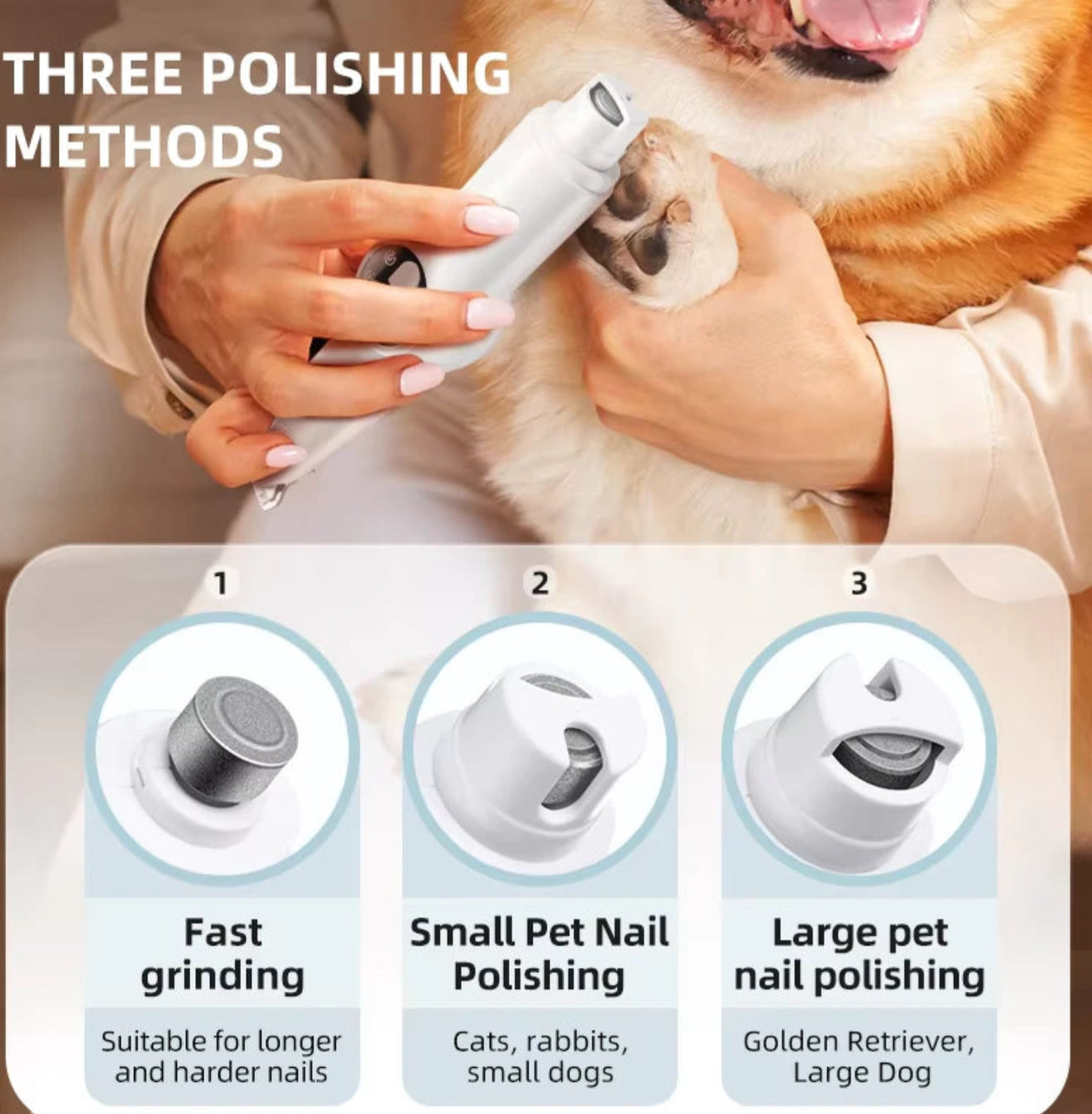 THREE POLISHING METHODS

1

Fast grinding

Suitable for longer and harder nails

2

Small Pet Nail Polishing

Cats, rabbits, small dogs

3

Large pet nail polishing

Golden Retriever, Large Dog